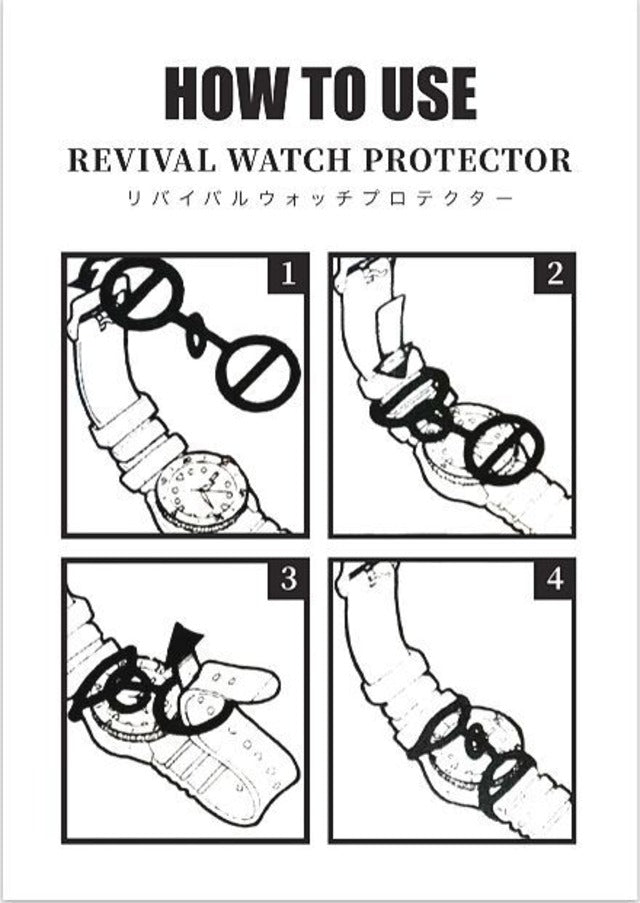 HOW TO USE

REVIVAL WATCH PROTECTOR

リバイバルウォッチプロテクター

1

2

3

4